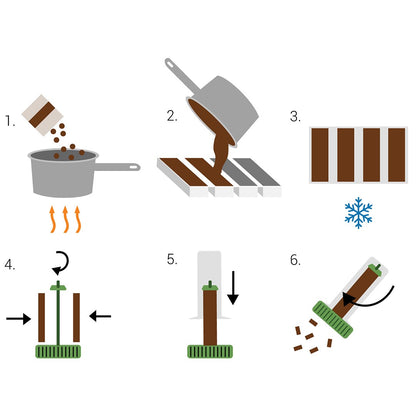 1.

2.

3.

4.

5.

6.