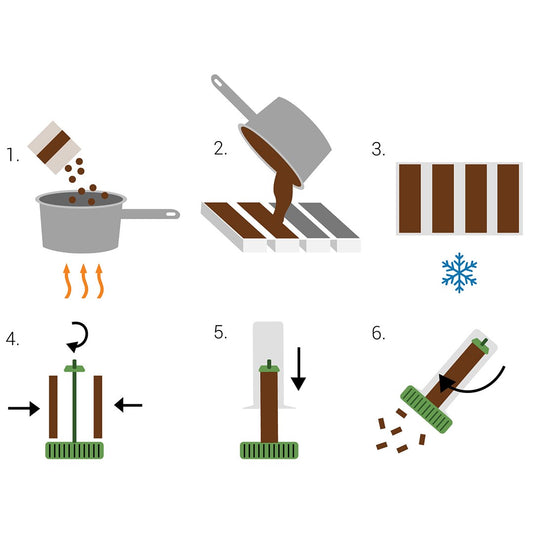 1.

2.

3.

4.

5.

6.